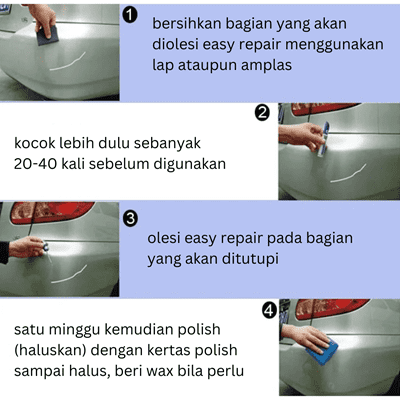 1
bersihkan bagian yang akan diolesi easy repair menggunakan lap ataupun amplas

2
kocok lebih dulu sebanyak 20-40 kali sebelum digunakan

3
olesi easy repair pada bagian yang akan ditutupi

4
satu minggu kemudian polish (haluskan) dengan kertas polish sampai halus, beri wax bila perlu